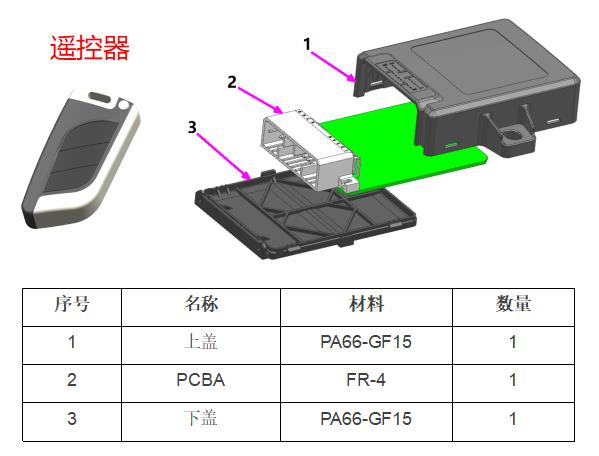 遥控器

1

2

3

| 序号 | 名称 | 材料 | 数量 |
|---|---|---|---|
| 1 | 上盖 | PA66-GF15 | 1 |
| 2 | PCBA | FR-4 | 1 |
| 3 | 下盖 | PA66-GF15 | 1 |